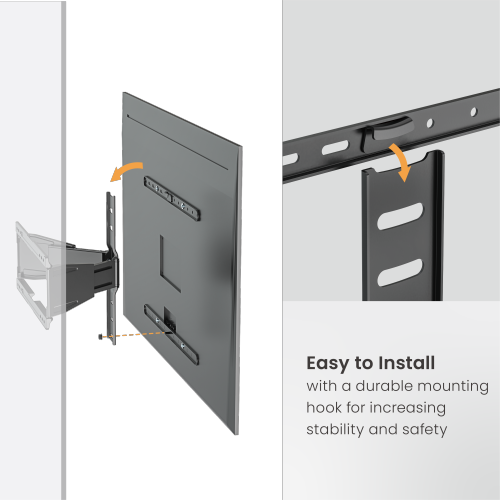 Easy to Install
with a durable mounting hook for increasing stability and safety