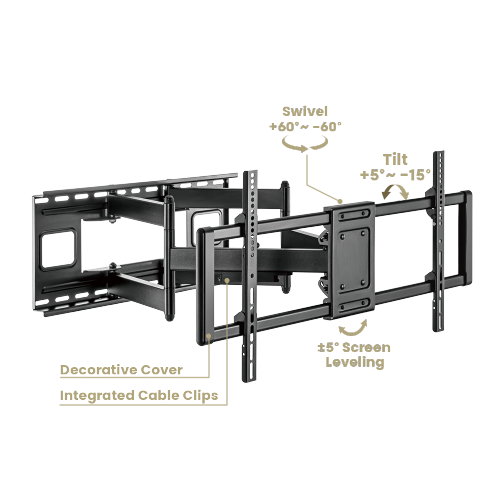 Swivel
+60°~ -60°

Tilt
+5°~ -15°

±5° Screen Leveling

Decorative Cover

Integrated Cable Clips